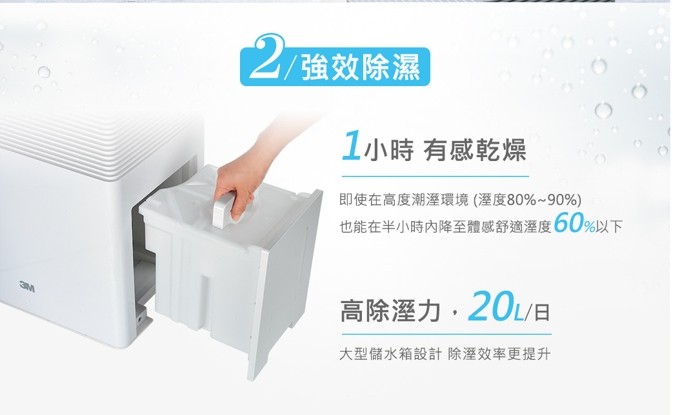 2/強效除濕

1小時 有感乾燥

即使在高度潮溼環境 (溼度80%~90%)
也能在半小時內降至體感舒適溼度60%以下

3M

高除溼力，20L/日

大型儲水箱設計 除溼效率更提升